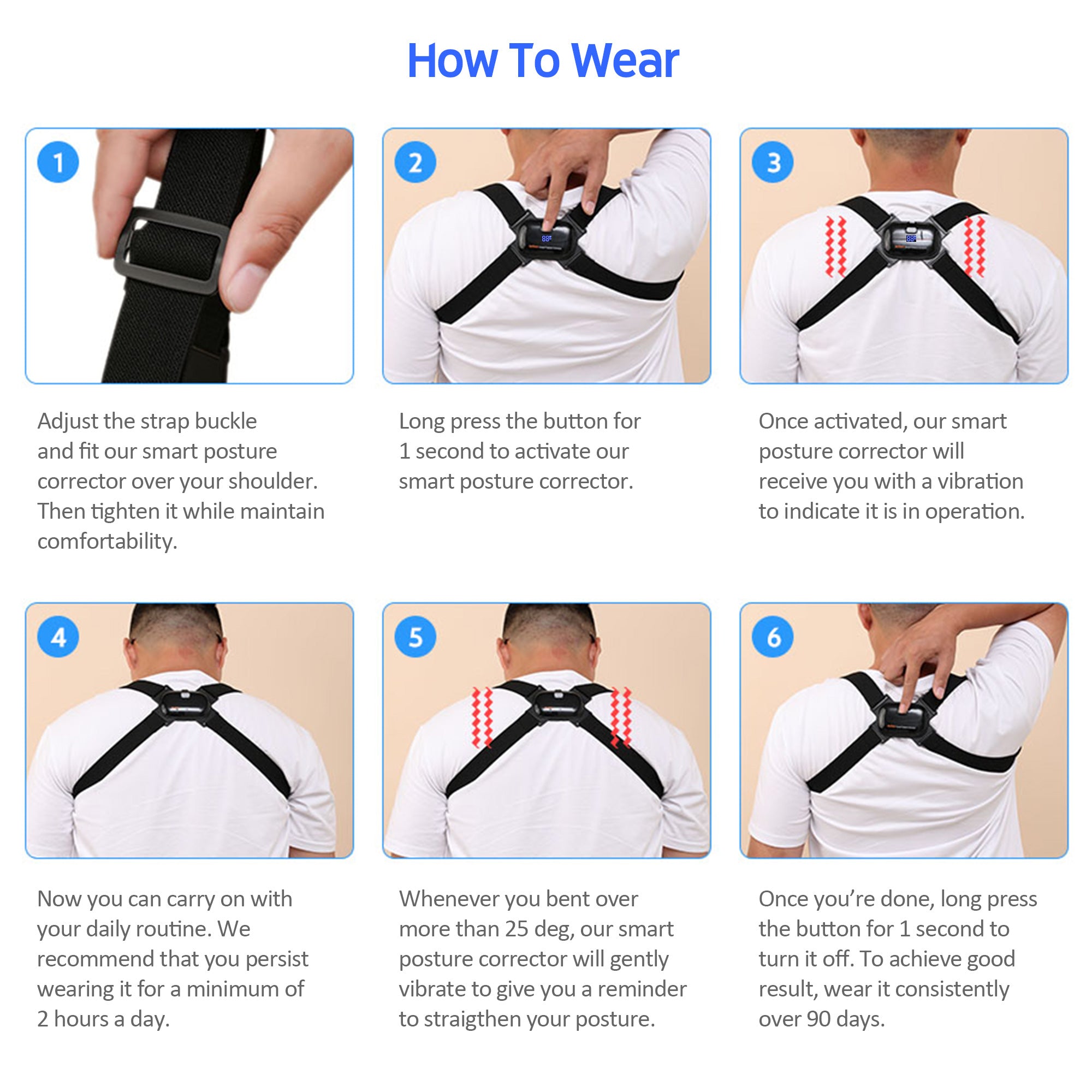 How To Wear

1

Adjust the strap buckle and fit our smart posture corrector over your shoulder. Then tighten it while maintain comfortability.

2

Long press the button for 1 second to activate our smart posture corrector.

3

Once activated, our smart posture corrector will receive you with a vibration to indicate it is in operation.

4

Now you can carry on with your daily routine. We recommend that you persist wearing it for a minimum of 2 hours a day.

5

Whenever you bent over more than 25 deg, our smart posture corrector will gently vibrate to give you a reminder to straigthen your posture.

6

Once you're done, long press the button for 1 second to turn it off. To achieve good result, wear it consistently over 90 days.